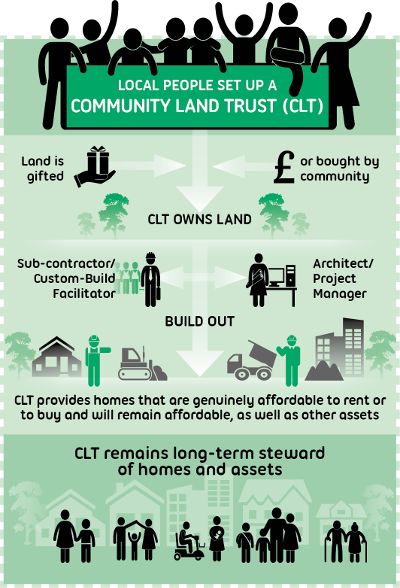 LOCAL PEOPLE SET UP A
COMMUNITY LAND TRUST (CLT)

Land is gifted

£ or bought by community

CLT OWNS LAND

Sub-contractor/ Custom-Build Facilitator

Architect/ Project Manager

BUILD OUT

CLT provides homes that are genuinely affordable to rent or to buy and will remain affordable, as well as other assets

CLT remains long-term steward of homes and assets