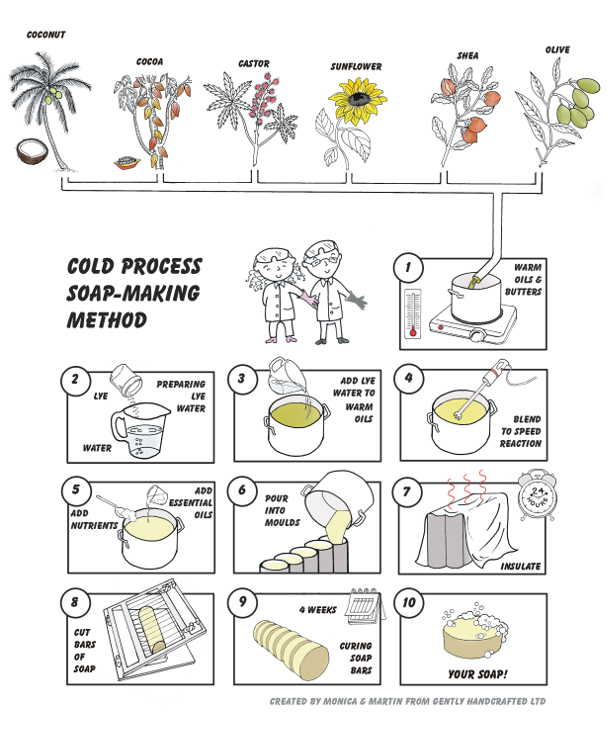 COCONUT

COCOA

CASTOR

SUNFLOWER

SHEA

OLIVE

COLD PROCESS SOAP-MAKING METHOD

1

WARM OILS & BUTTERS

2

LYE

PREPARING LYE WATER

WATER

3

ADD LYE WATER TO WARM OILS

4

BLEND TO SPEED REACTION

5

ADD NUTRIENTS

ADD ESSENTIAL OILS

6

POUR INTO MOULDS

7

24 HOURS

INSULATE

8

CUT BARS OF SOAP

9

4 WEEKS

CURING SOAP BARS

10

YOUR SOAP!

CREATED BY MONICA & MARTIN FROM GENTLY HANDCRAFTED LTD